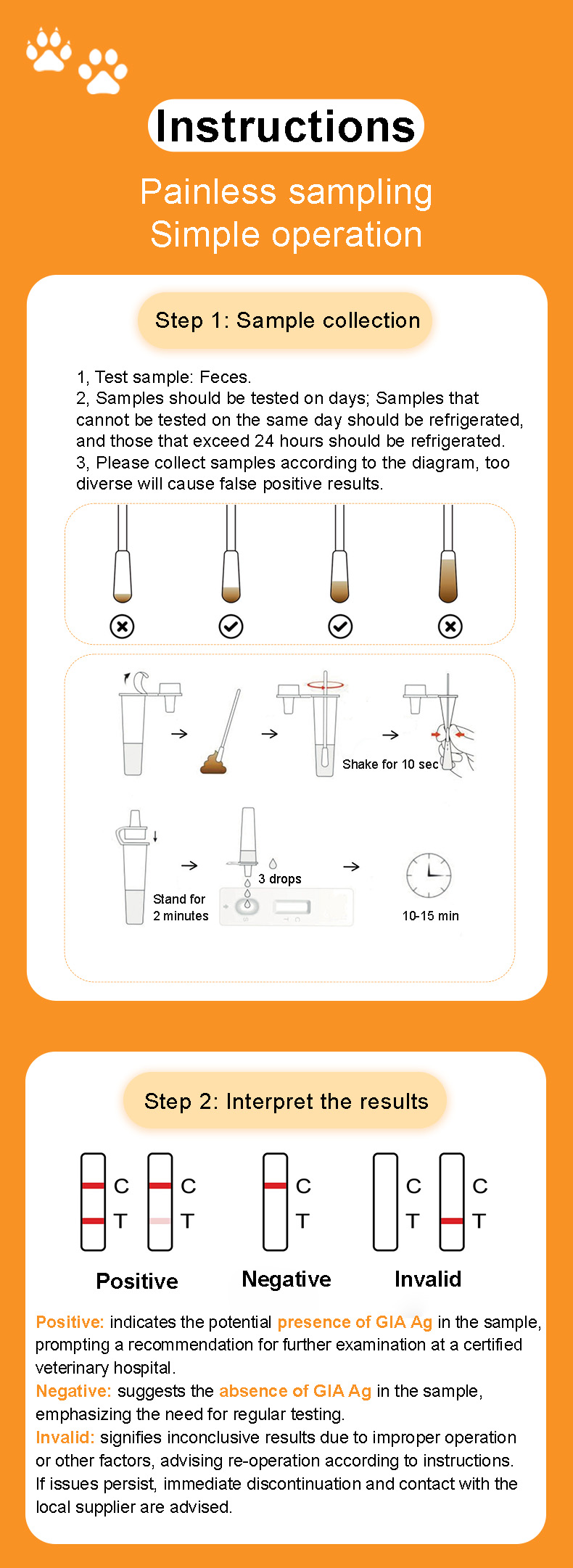 Instructions

Painless sampling
Simple operation

Step 1: Sample collection

1, Test sample: Feces.
2, Samples should be tested on days; Samples that cannot be tested on the same day should be refrigerated, and those that exceed 24 hours should be refrigerated.
3, Please collect samples according to the diagram, too diverse will cause false positive results.

Shake for 10 sec

Stand for 2 minutes

3 drops

10-15 min

Step 2: Interpret the results

C T C T C T C T C T

Positive Negative Invalid

Positive: indicates the potential presence of GIA Ag in the sample, prompting a recommendation for further examination at a certified veterinary hospital.
Negative: suggests the absence of GIA Ag in the sample, emphasizing the need for regular testing.
Invalid: signifies inconclusive results due to improper operation or other factors, advising re-operation according to instructions. If issues persist, immediate discontinuation and contact with the local supplier are advised.