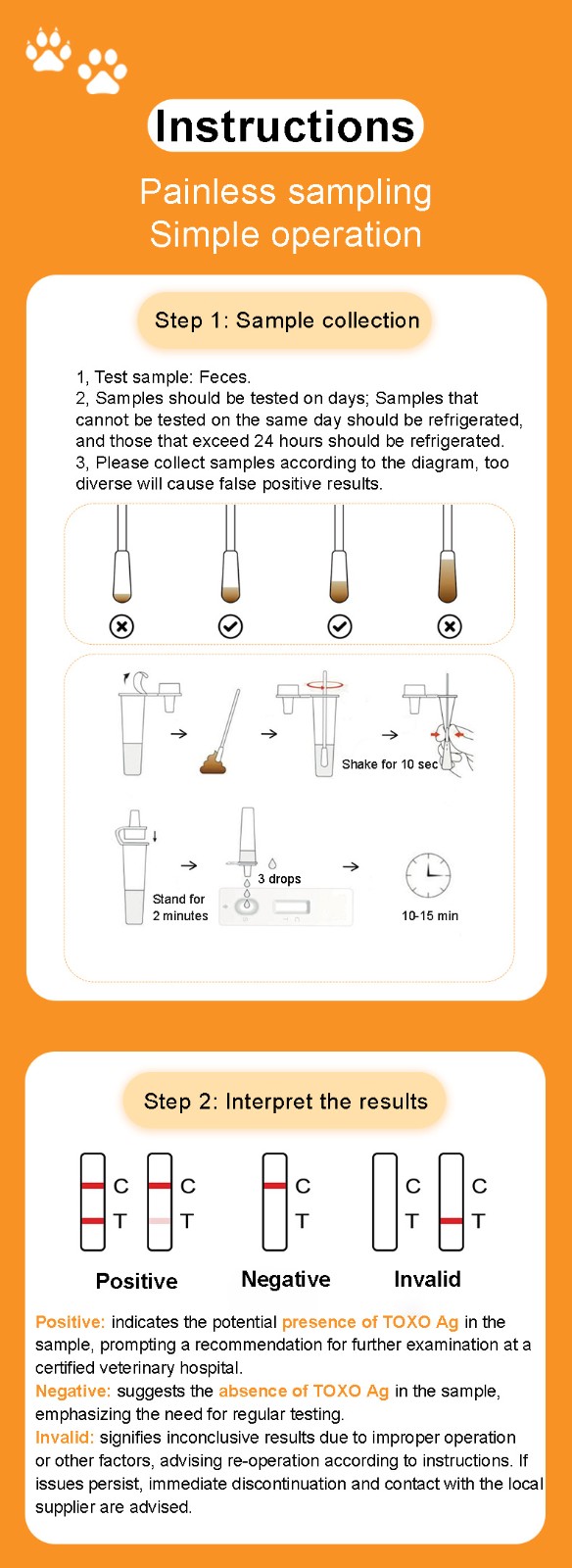 Instructions

Painless sampling
Simple operation

Step 1: Sample collection

1, Test sample: Feces.
2, Samples should be tested on days; Samples that cannot be tested on the same day should be refrigerated, and those that exceed 24 hours should be refrigerated.
3, Please collect samples according to the diagram, too diverse will cause false positive results.

Shake for 10 sec

Stand for 2 minutes

3 drops

10-15 min

Step 2: Interpret the results

C T C T C T C T C T

Positive Negative Invalid

Positive: indicates the potential presence of TOXO Ag in the sample, prompting a recommendation for further examination at a certified veterinary hospital.
Negative: suggests the absence of TOXO Ag in the sample, emphasizing the need for regular testing.
Invalid: signifies inconclusive results due to improper operation or other factors, advising re-operation according to instructions. If issues persist, immediate discontinuation and contact with the local supplier are advised.