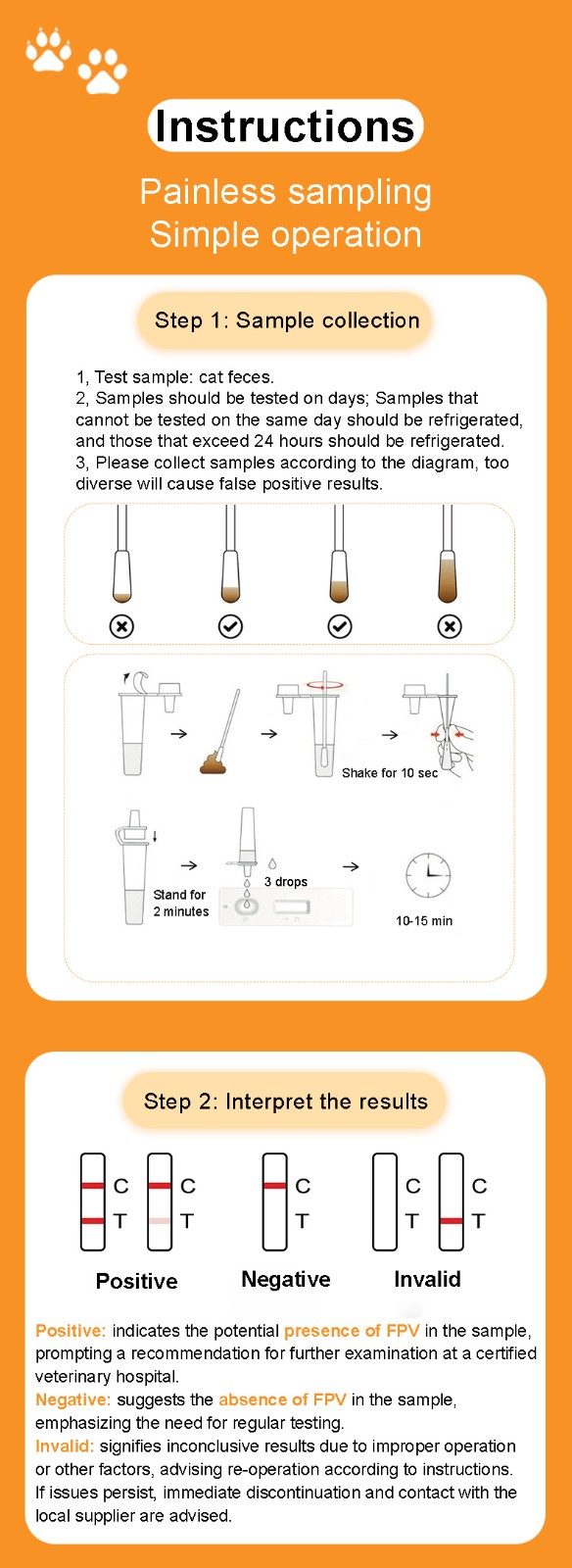 Instructions

Painless sampling
Simple operation

Step 1: Sample collection

1, Test sample: cat feces.
2, Samples should be tested on days; Samples that cannot be tested on the same day should be refrigerated, and those that exceed 24 hours should be refrigerated.
3, Please collect samples according to the diagram, too diverse will cause false positive results.

Shake for 10 sec

Stand for 2 minutes

3 drops

10-15 min

Step 2: Interpret the results

C T C T C T C T C T

Positive Negative Invalid

Positive: indicates the potential presence of FPV in the sample, prompting a recommendation for further examination at a certified veterinary hospital.
Negative: suggests the absence of FPV in the sample, emphasizing the need for regular testing.
Invalid: signifies inconclusive results due to improper operation or other factors, advising re-operation according to instructions. If issues persist, immediate discontinuation and contact with the local supplier are advised.