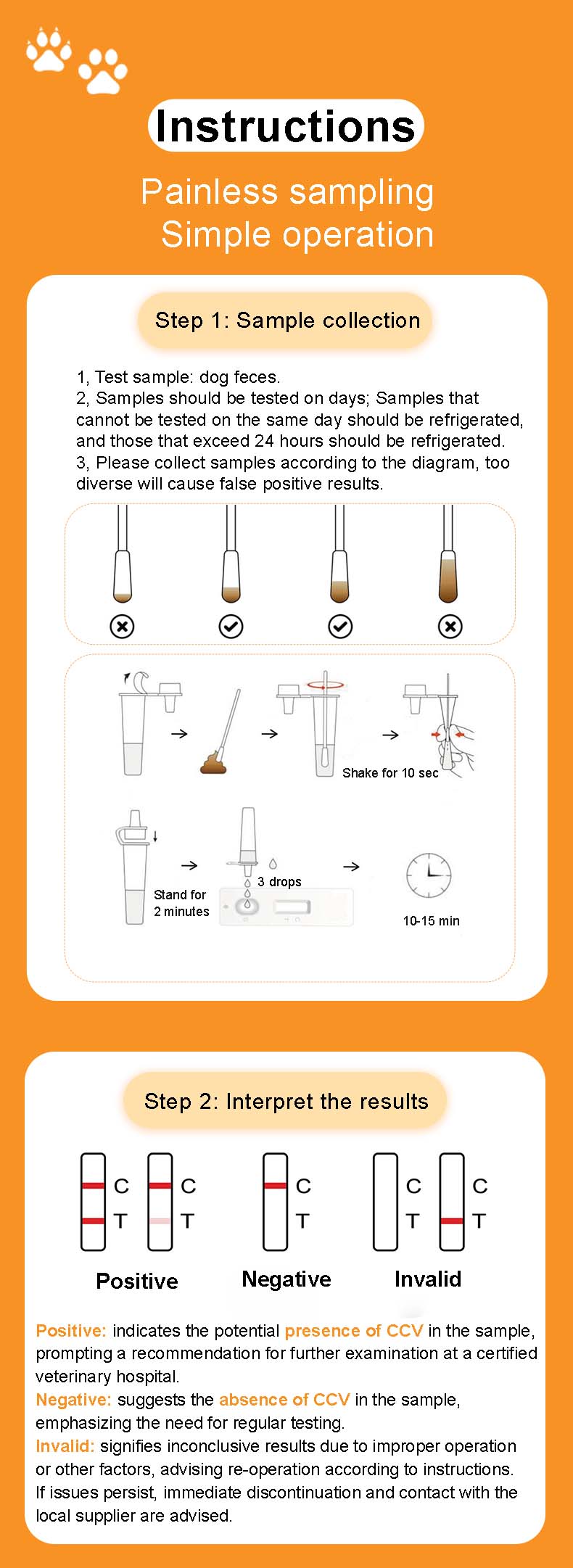 Instructions

Painless sampling
Simple operation

Step 1: Sample collection

1, Test sample: dog feces.
2, Samples should be tested on days; Samples that cannot be tested on the same day should be refrigerated, and those that exceed 24 hours should be refrigerated.
3, Please collect samples according to the diagram, too diverse will cause false positive results.

Shake for 10 sec

Stand for 2 minutes

3 drops

10-15 min

Step 2: Interpret the results

C T C T C T C T C T

Positive Negative Invalid

Positive: indicates the potential presence of CCV in the sample, prompting a recommendation for further examination at a certified veterinary hospital.
Negative: suggests the absence of CCV in the sample, emphasizing the need for regular testing.
Invalid: signifies inconclusive results due to improper operation or other factors, advising re-operation according to instructions. If issues persist, immediate discontinuation and contact with the local supplier are advised.