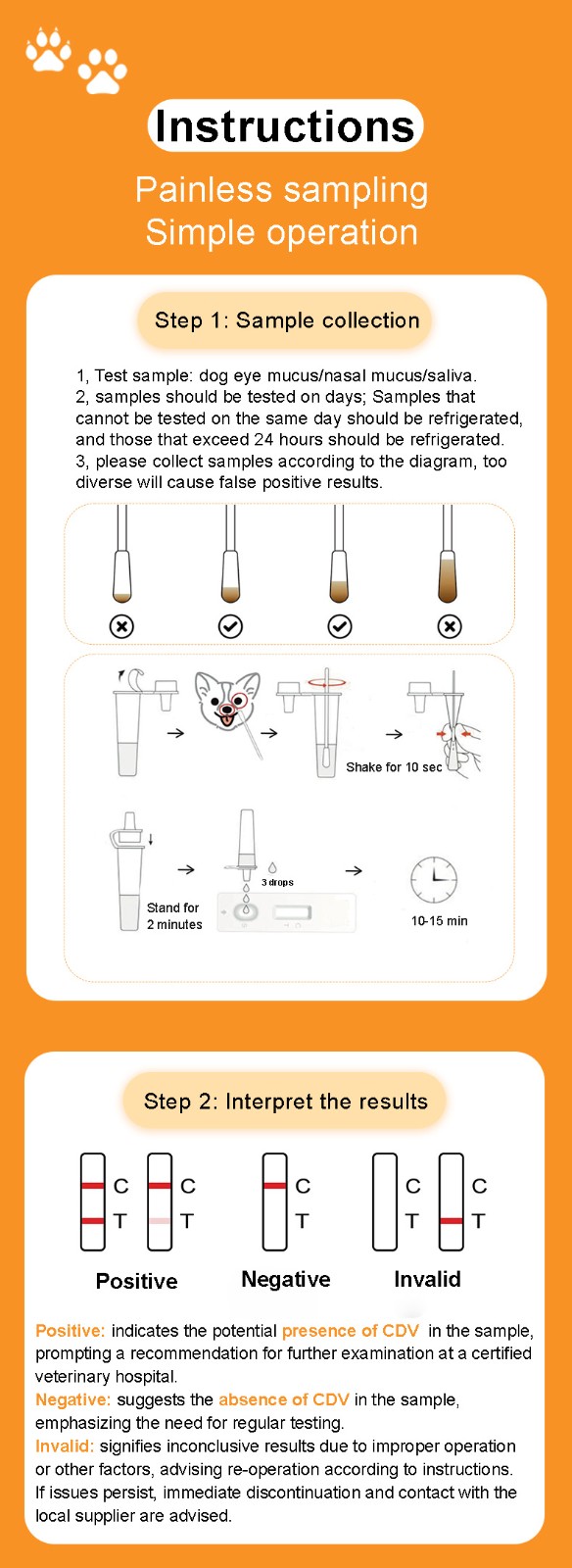 Instructions

Painless sampling
Simple operation

Step 1: Sample collection

1, Test sample: dog eye mucus/nasal mucus/saliva.
2, samples should be tested on days; Samples that cannot be tested on the same day should be refrigerated, and those that exceed 24 hours should be refrigerated.
3, please collect samples according to the diagram, too diverse will cause false positive results.

Shake for 10 sec

Stand for 2 minutes

3 drops

10-15 min

Step 2: Interpret the results

C T C T C T C T C T

Positive Negative Invalid

Positive: indicates the potential presence of CDV in the sample, prompting a recommendation for further examination at a certified veterinary hospital.
Negative: suggests the absence of CDV in the sample, emphasizing the need for regular testing.
Invalid: signifies inconclusive results due to improper operation or other factors, advising re-operation according to instructions. If issues persist, immediate discontinuation and contact with the local supplier are advised.