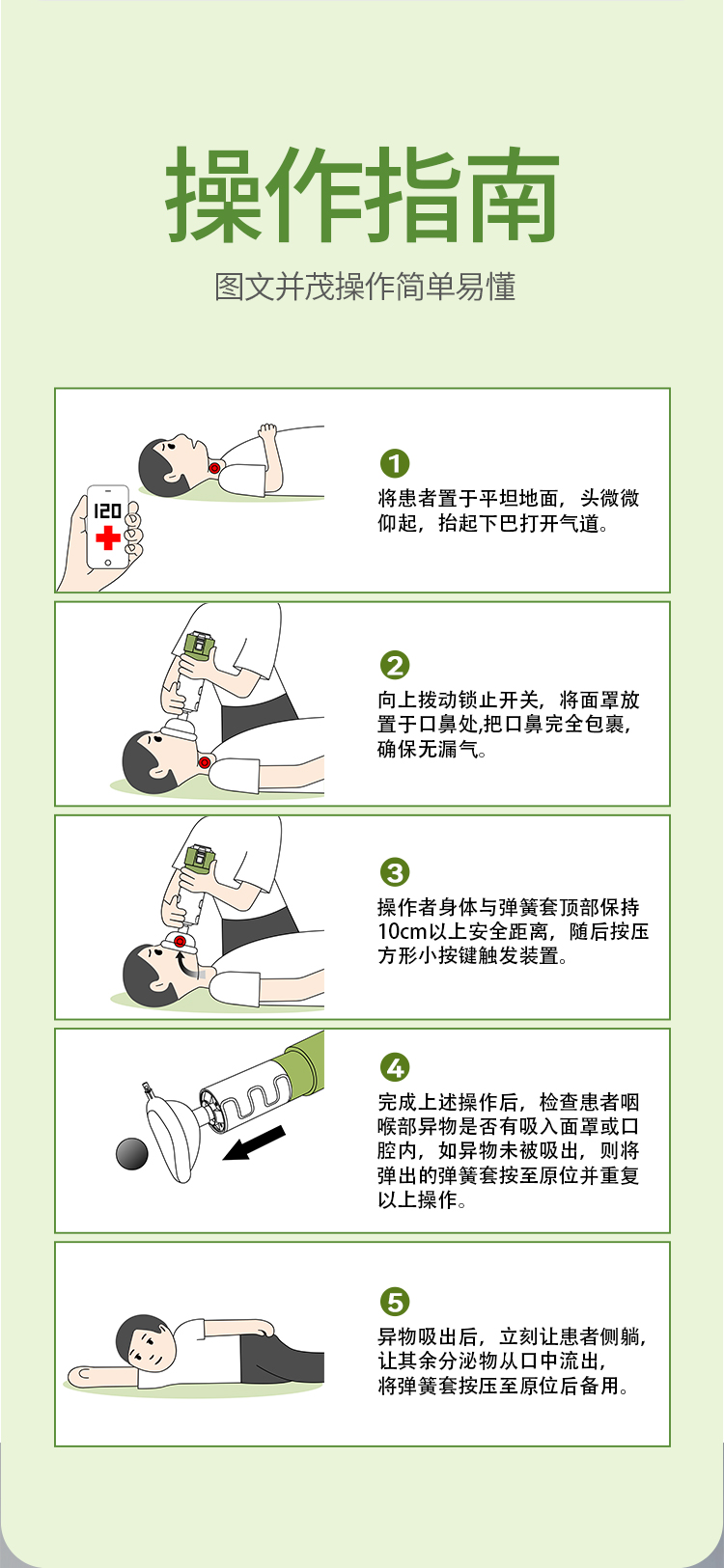 操作指南

图文并茂操作简单易懂

120

1

将患者置于平坦地面，头微微仰起，抬起下巴打开气道。

2

向上拨动锁止开关，将面罩放置于口鼻处,把口鼻完全包裹，确保无漏气。

3

操作者身体与弹簧套顶部保持10cm以上安全距离，随后按压方形小按键触发装置。

4

完成上述操作后，检查患者咽喉部异物是否有吸入面罩或口腔内，如异物未被吸出，则将弹出的弹簧套按至原位并重复以上操作。

5

异物吸出后，立刻让患者侧躺，让其余分泌物从口中流出，将弹簧套按压至原位后备用。